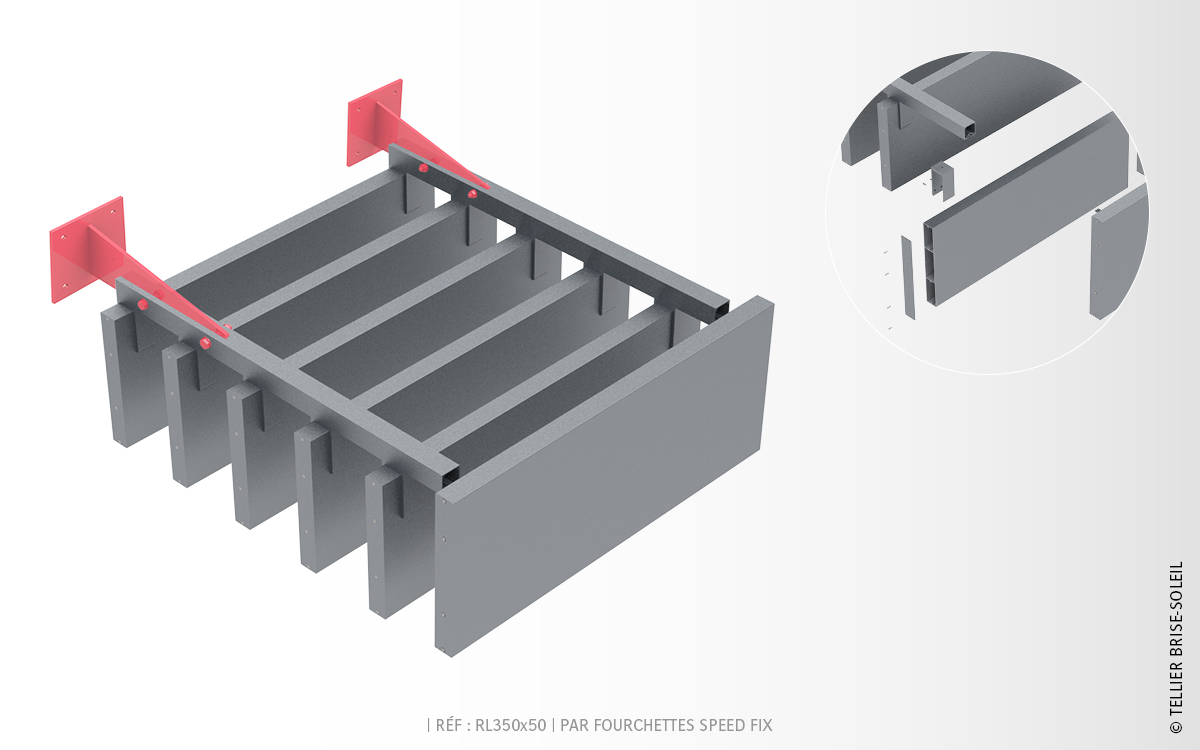 | RÉF : RL350x50 | PAR FOURCHETTES SPEED FIX

© TELLIER BRISE-SOLEIL